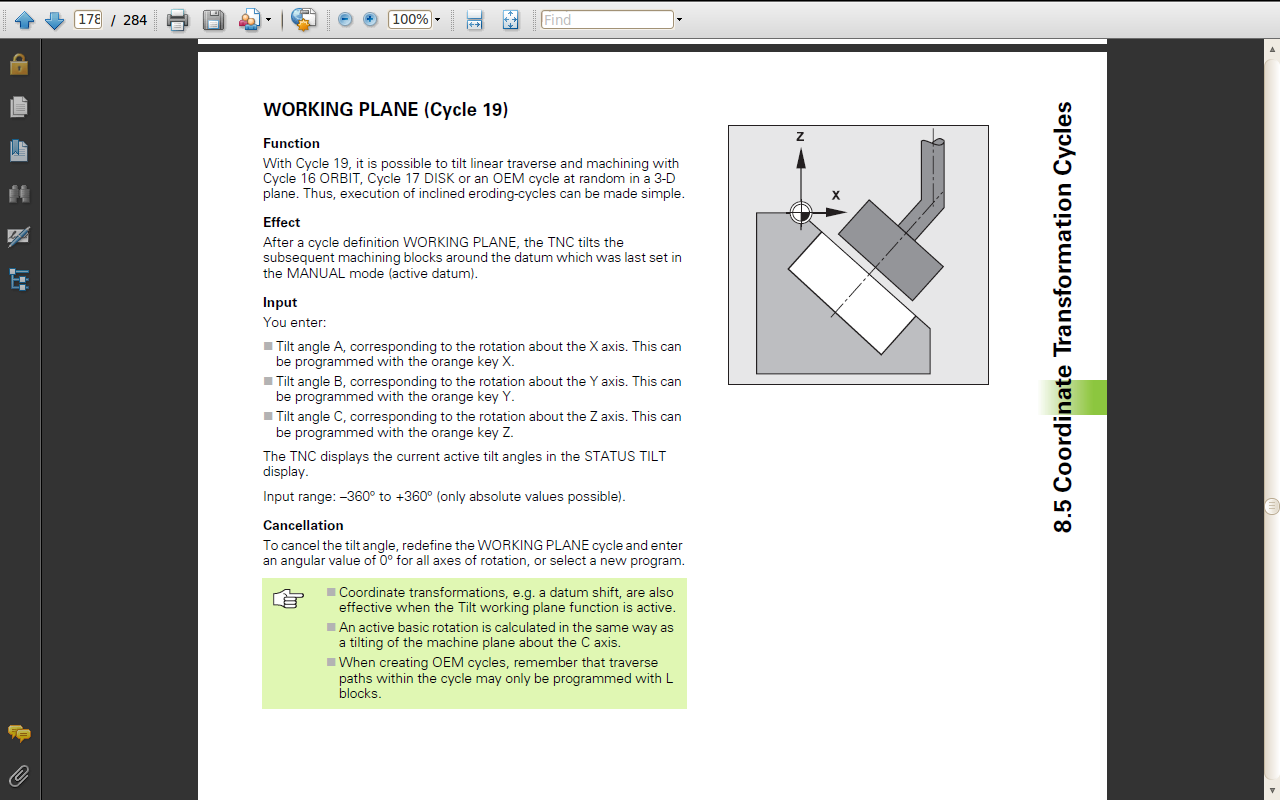 178 / 284

100%

Find

WORKING PLANE (Cycle 19)

Function

With Cycle 19, it is possible to tilt linear traverse and machining with Cycle 16 ORBIT, Cycle 17 DISK or an OEM cycle at random in a 3-D plane. Thus, execution of inclined eroding-cycles can be made simple.

Effect

After a cycle definition WORKING PLANE, the TNC tilts the subsequent machining blocks around the datum which was last set in the MANUAL mode (active datum).

Input

You enter:

■ Tilt angle A, corresponding to the rotation about the X axis. This can be programmed with the orange key X.

■ Tilt angle B, corresponding to the rotation about the Y axis. This can be programmed with the orange key Y.

■ Tilt angle C, corresponding to the rotation about the Z axis. This can be programmed with the orange key Z.

The TNC displays the current active tilt angles in the STATUS TILT display.

Input range: –360° to +360° (only absolute values possible).

Cancellation

To cancel the tilt angle, redefine the WORKING PLANE cycle and enter an angular value of 0° for all axes of rotation, or select a new program.

■ Coordinate transformations, e.g. a datum shift, are also effective when the Tilt working plane function is active.

■ An active basic rotation is calculated in the same way as a tilting of the machine plane about the C axis.

■ When creating OEM cycles, remember that traverse paths within the cycle may only be programmed with L blocks.

Z

X

8.5 Coordinate Transformation Cycles